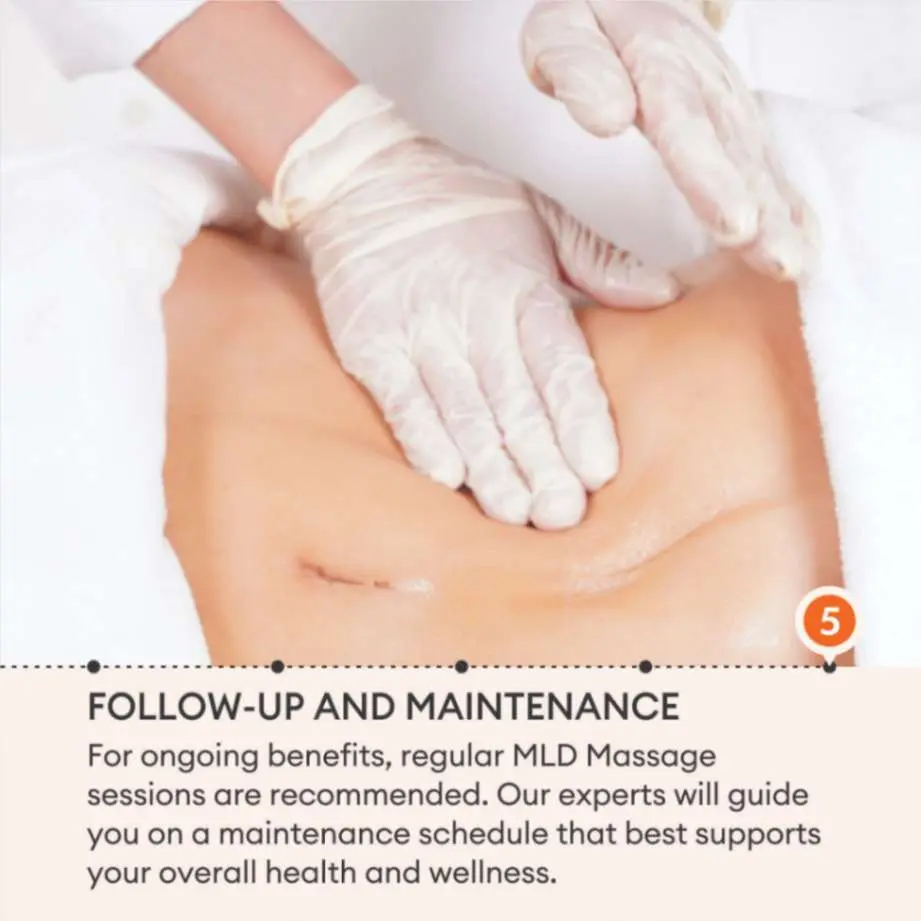 5

FOLLOW-UP AND MAINTENANCE

For ongoing benefits, regular MLD Massage sessions are recommended. Our experts will guide you on a maintenance schedule that best supports your overall health and wellness.