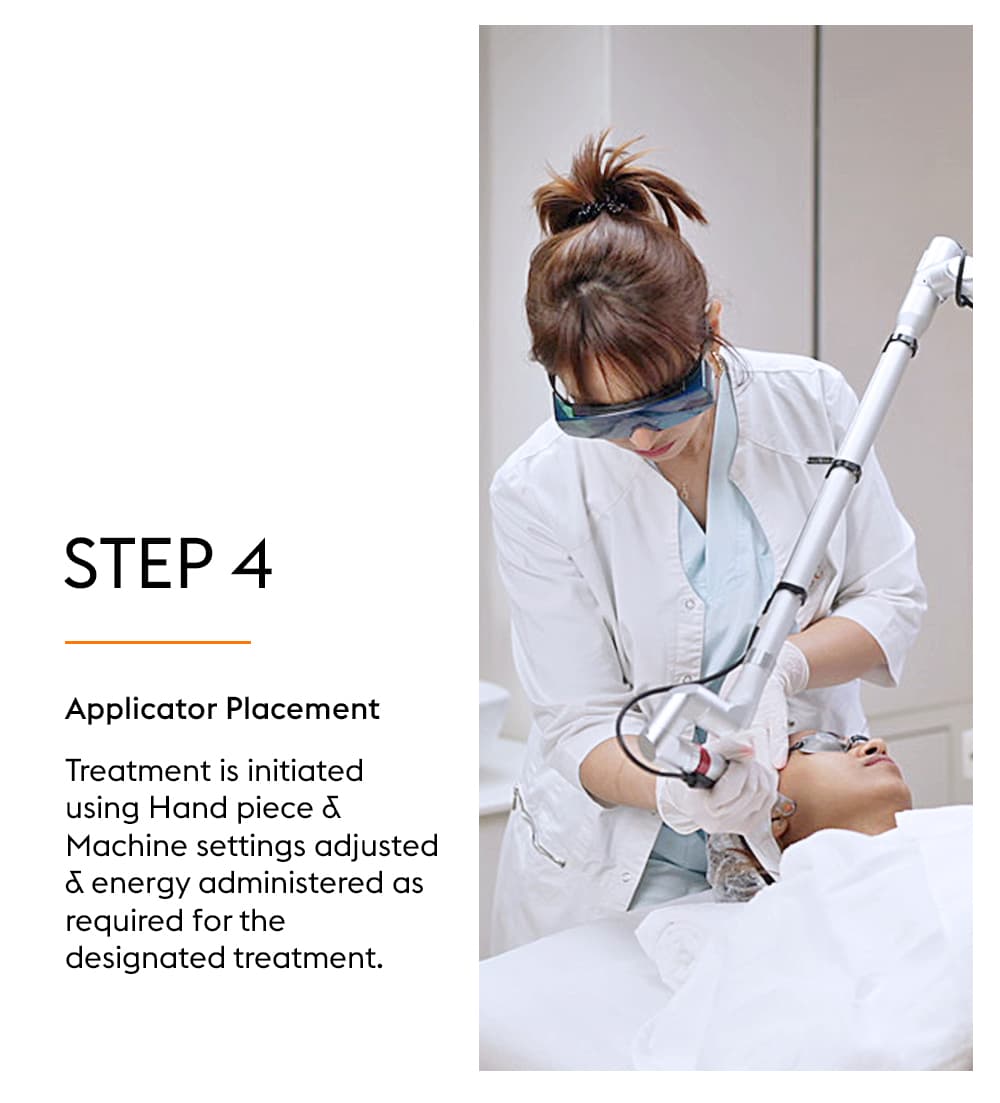 STEP 4

Applicator Placement

Treatment is initiated using Hand piece & Machine settings adjusted & energy administered as required for the designated treatment.