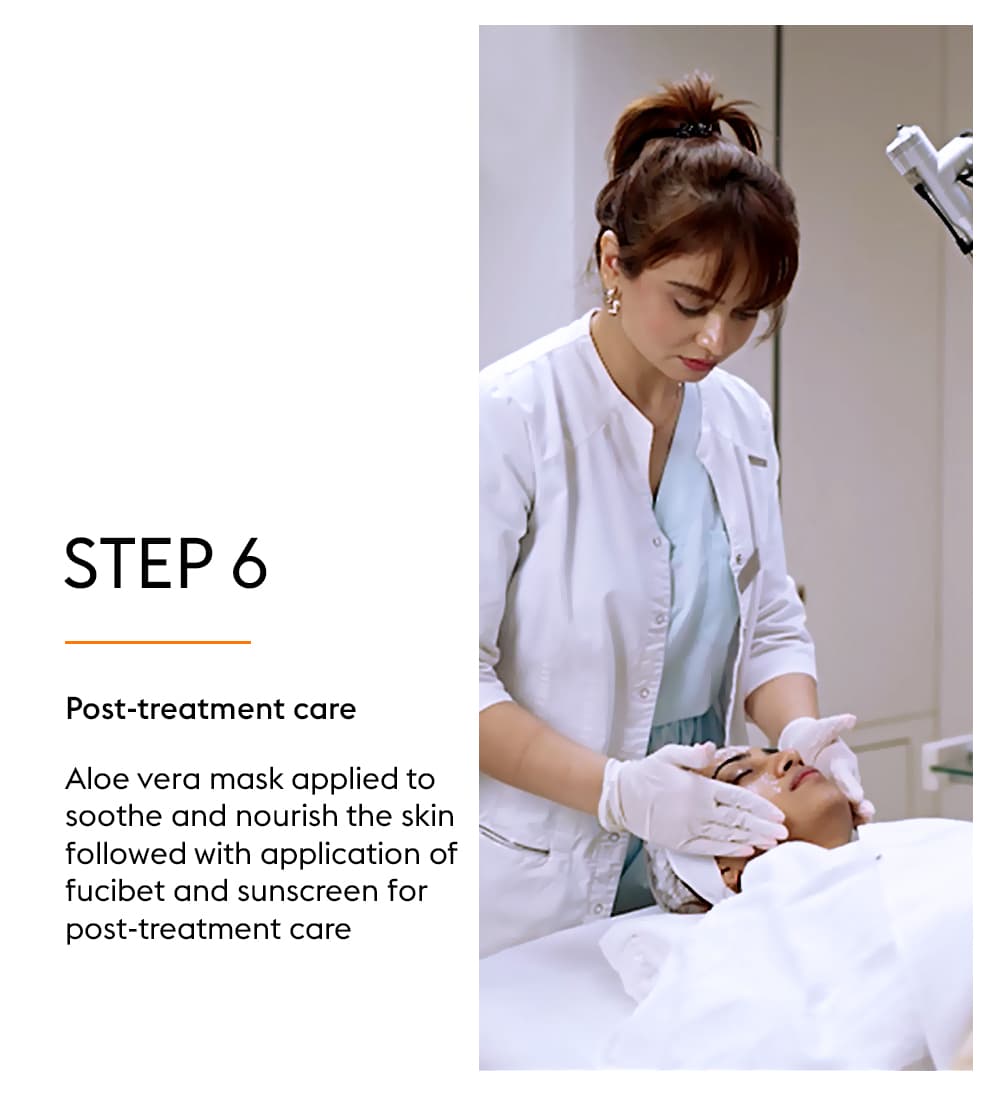 STEP 6

Post-treatment care

Aloe vera mask applied to soothe and nourish the skin followed with application of fucibet and sunscreen for post-treatment care