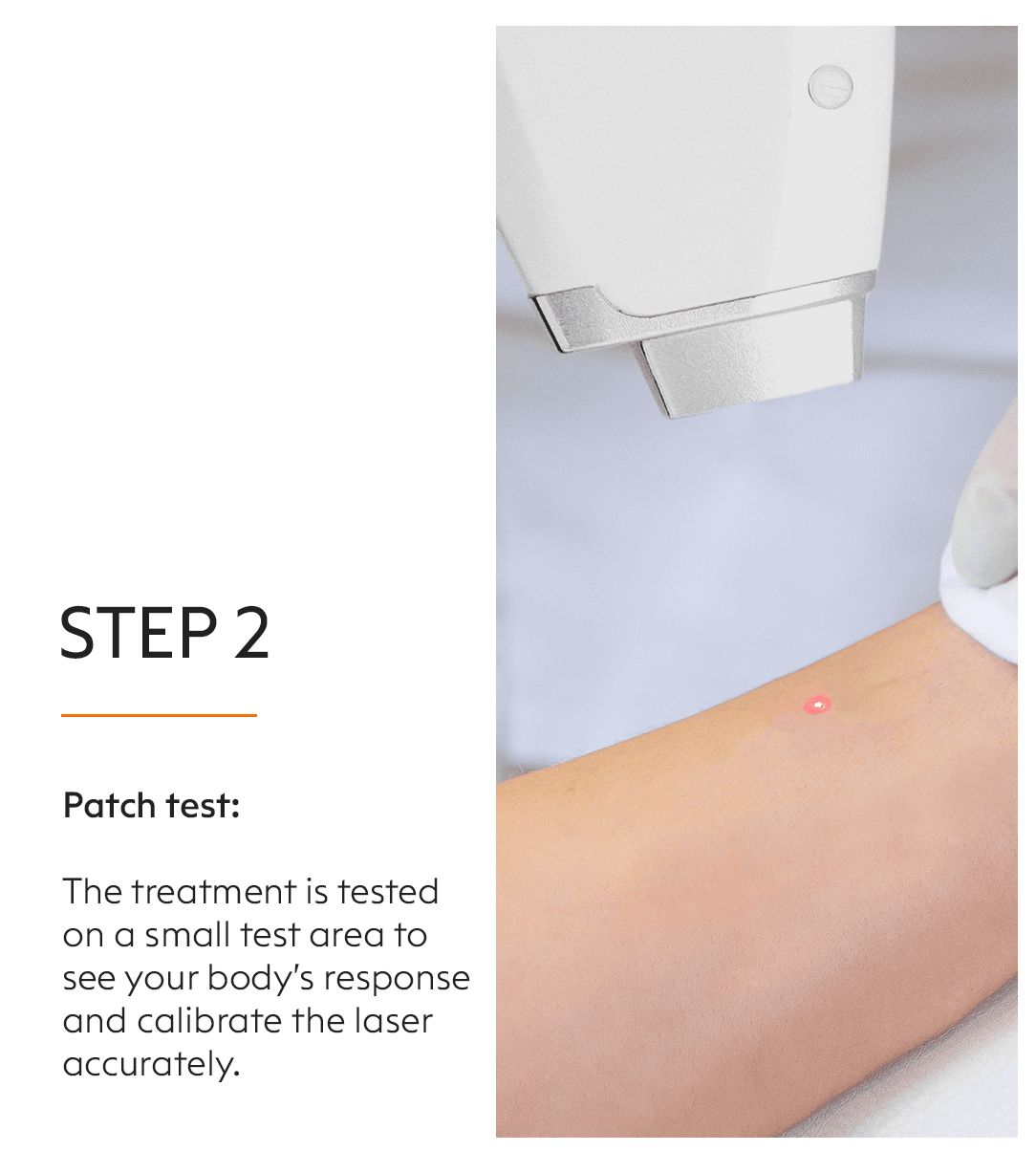 STEP 2

Patch test:

The treatment is tested on a small test area to see your body's response and calibrate the laser accurately.