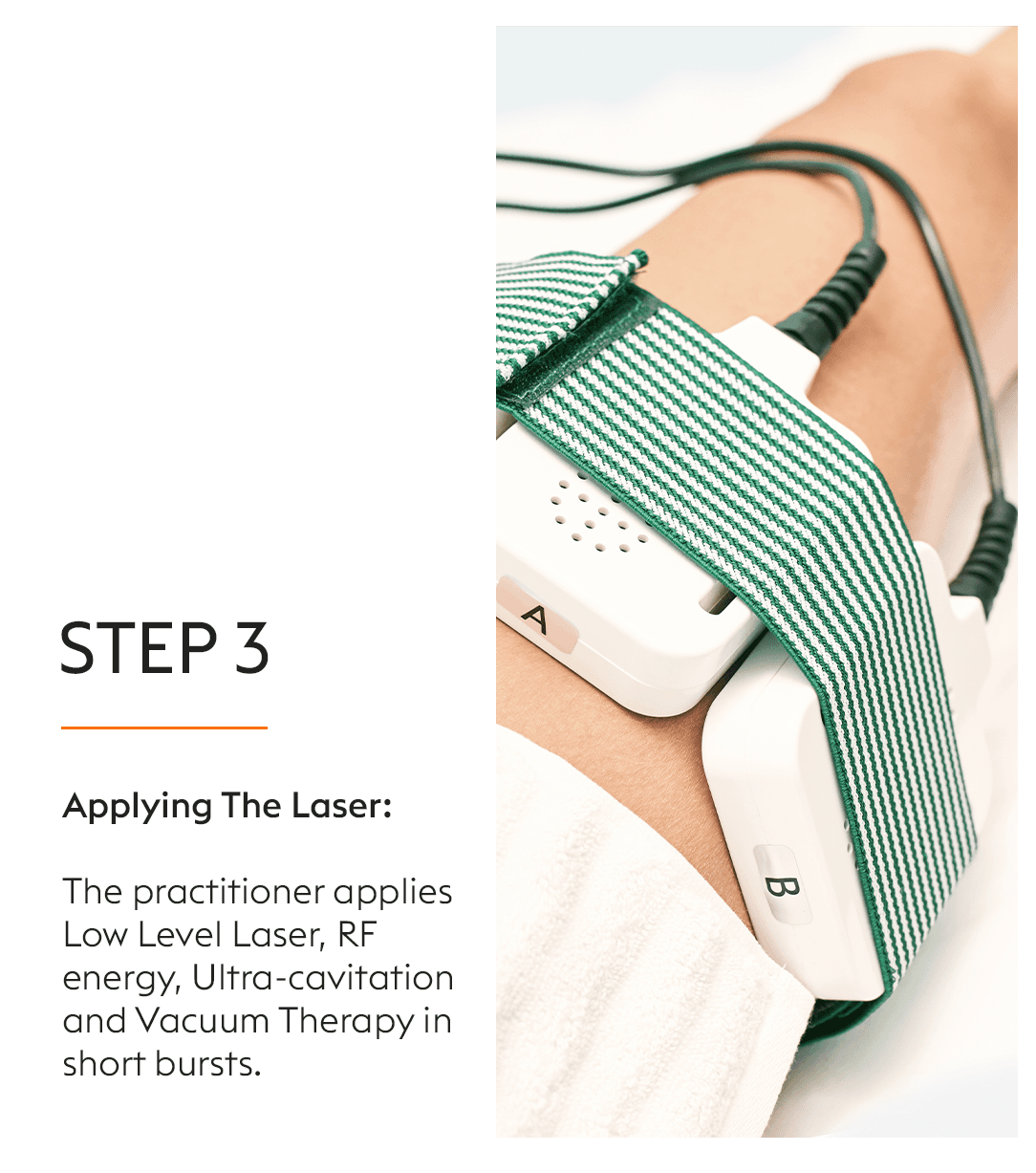 STEP 3

Applying The Laser:

The practitioner applies Low Level Laser, RF energy, Ultra-cavitation and Vacuum Therapy in short bursts.

A

B